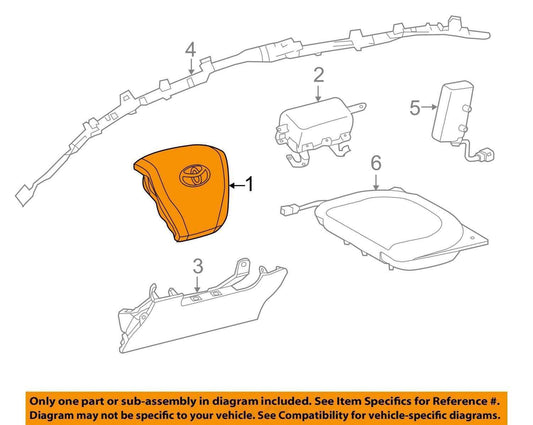 4

2

5

1

6

3

Only one part or sub-assembly in diagram included. See Item Specifics for Reference #.
Diagram may not be specific to your vehicle. See Compatibility for vehicle-specific diagrams.