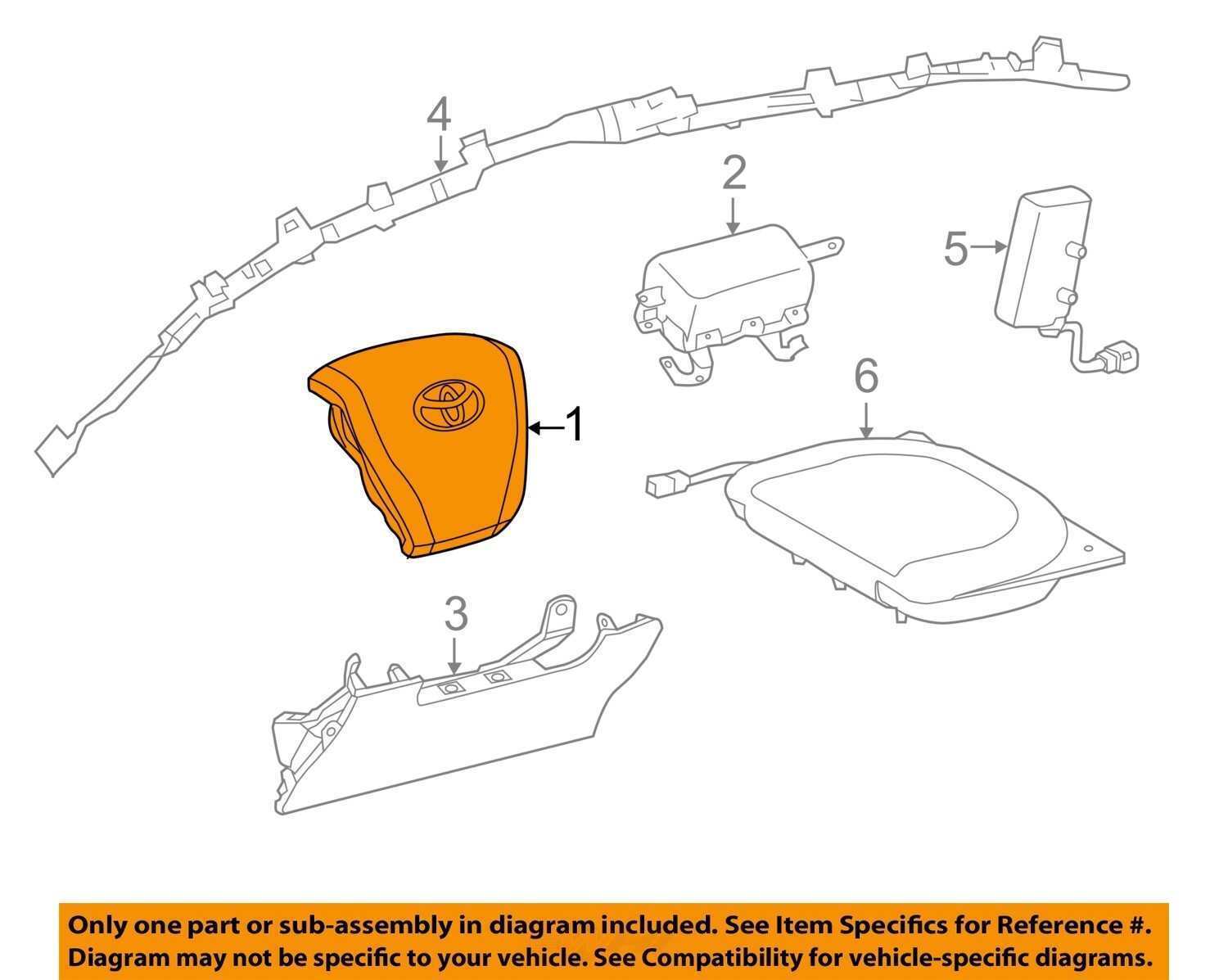 4

2

5

1

6

3

Only one part or sub-assembly in diagram included. See Item Specifics for Reference #. Diagram may not be specific to your vehicle. See Compatibility for vehicle-specific diagrams.